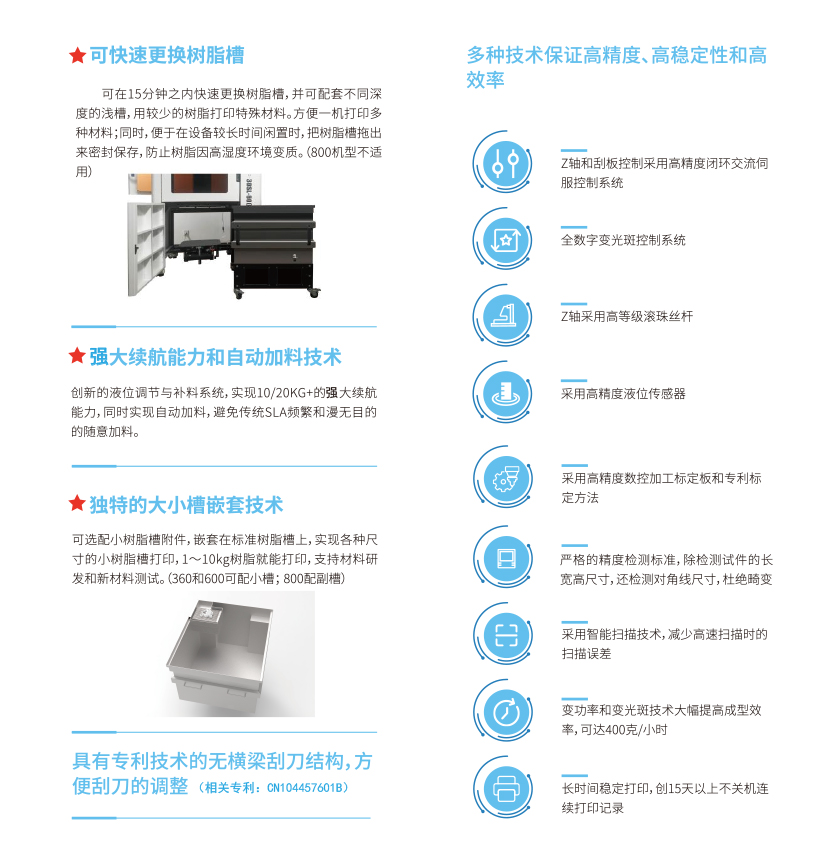 ★可快速更换树脂槽

可在15分钟之内快速更换树脂槽，并可配套不同深度的浅槽，用较少的树脂打印特殊材料。方便一机打印多种材料；同时，便于在设备较长时间闲置时，把树脂槽拖出来密封保存，防止树脂因高湿度环境变质。（800机型不适用）

★强大续航能力和自动加料技术

创新的液位调节与补料系统，实现10/20KG+的强大续航能力，同时实现自动加料，避免传统SLA频繁和漫无目的的随意加料。

★独特的大小槽嵌套技术

可选配小树脂槽附件，嵌套在标准树脂槽上，实现各种尺寸的小树脂槽打印，1～10kg树脂就能打印，支持材料研发和新材料测试。（360和600可配小槽；800配副槽）

具有专利技术的无横梁刮刀结构，方便刮刀的调整（相关专利：CN104457601B）

多种技术保证高精度、高稳定性和高效率

Z轴和刮板控制采用高精度闭环交流伺服控制系统

全数字变光斑控制系统

Z轴采用高等级滚珠丝杆

采用高精度液位传感器

采用高精度数控加工标定板和专利标定方法

严格的精度检测标准，除检测试件的长宽高尺寸，还检测对角线尺寸，杜绝畸变

采用智能扫描技术，减少高速扫描时的扫描误差

变功率和变光斑技术大幅提高成型效率，可达400克/小时

长时间稳定打印，创15天以上不关机连续打印记录